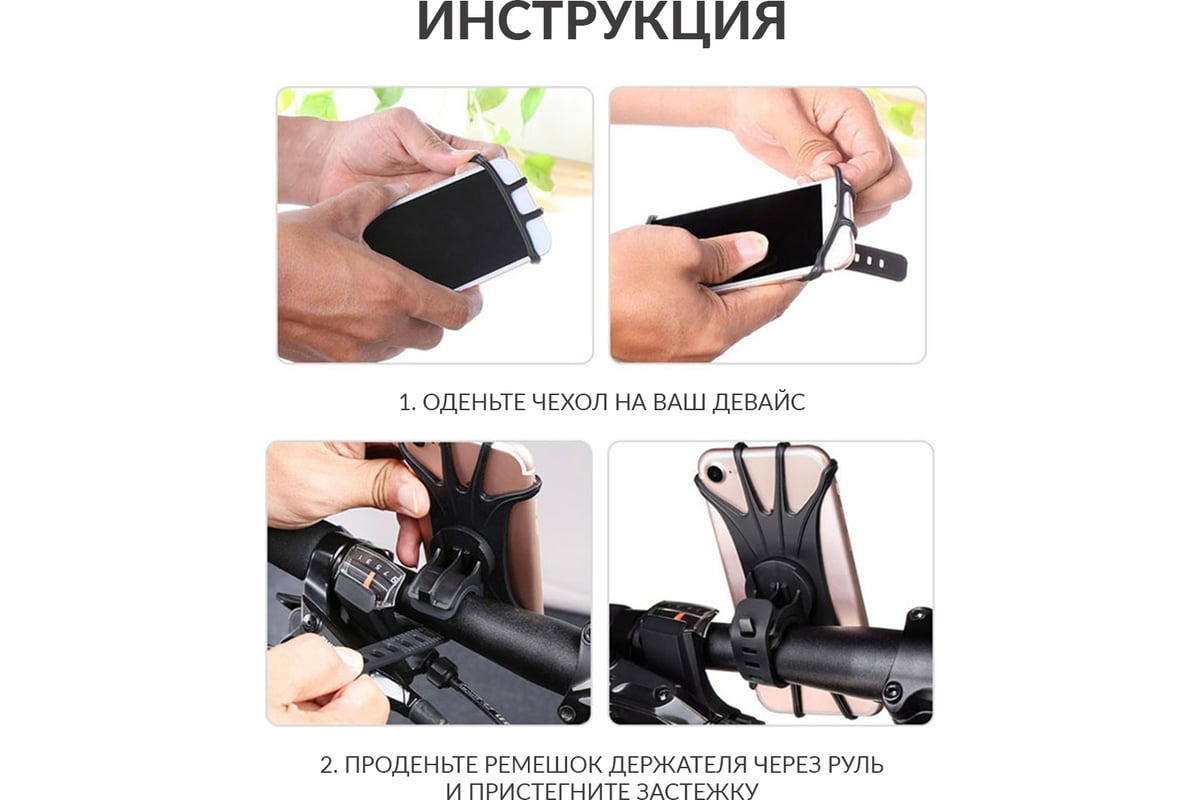 ИНСТРУКЦИЯ

1. ОДЕНЬТЕ ЧЕХОЛ НА ВАШ ДЕВАЙС

2. ПРОДЕНЬТЕ РЕМЕШОК ДЕРЖАТЕЛЯ ЧЕРЕЗ РУЛЬ И ПРИСТЕГНИТЕ ЗАСТЕЖКУ